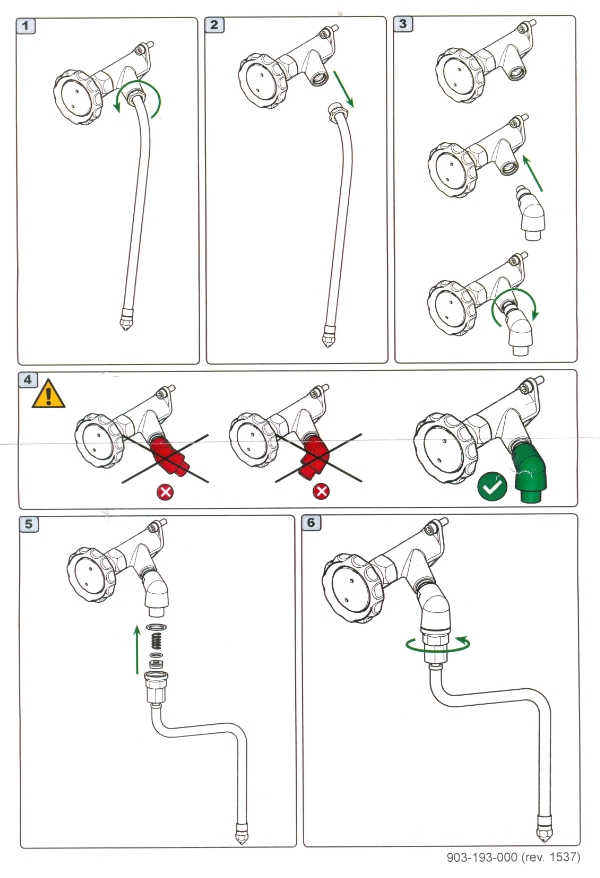 1

2

3

4

5

6

903-193-000 (rev. 1537)